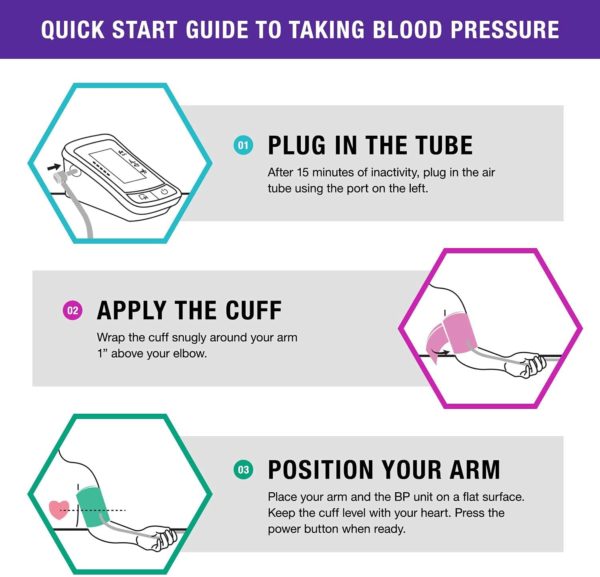 QUICK START GUIDE TO TAKING BLOOD PRESSURE

01 PLUG IN THE TUBE

After 15 minutes of inactivity, plug in the air tube using the port on the left.

02 APPLY THE CUFF

Wrap the cuff snugly around your arm 1" above your elbow.

03 POSITION YOUR ARM

Place your arm and the BP unit on a flat surface. Keep the cuff level with your heart. Press the power button when ready.